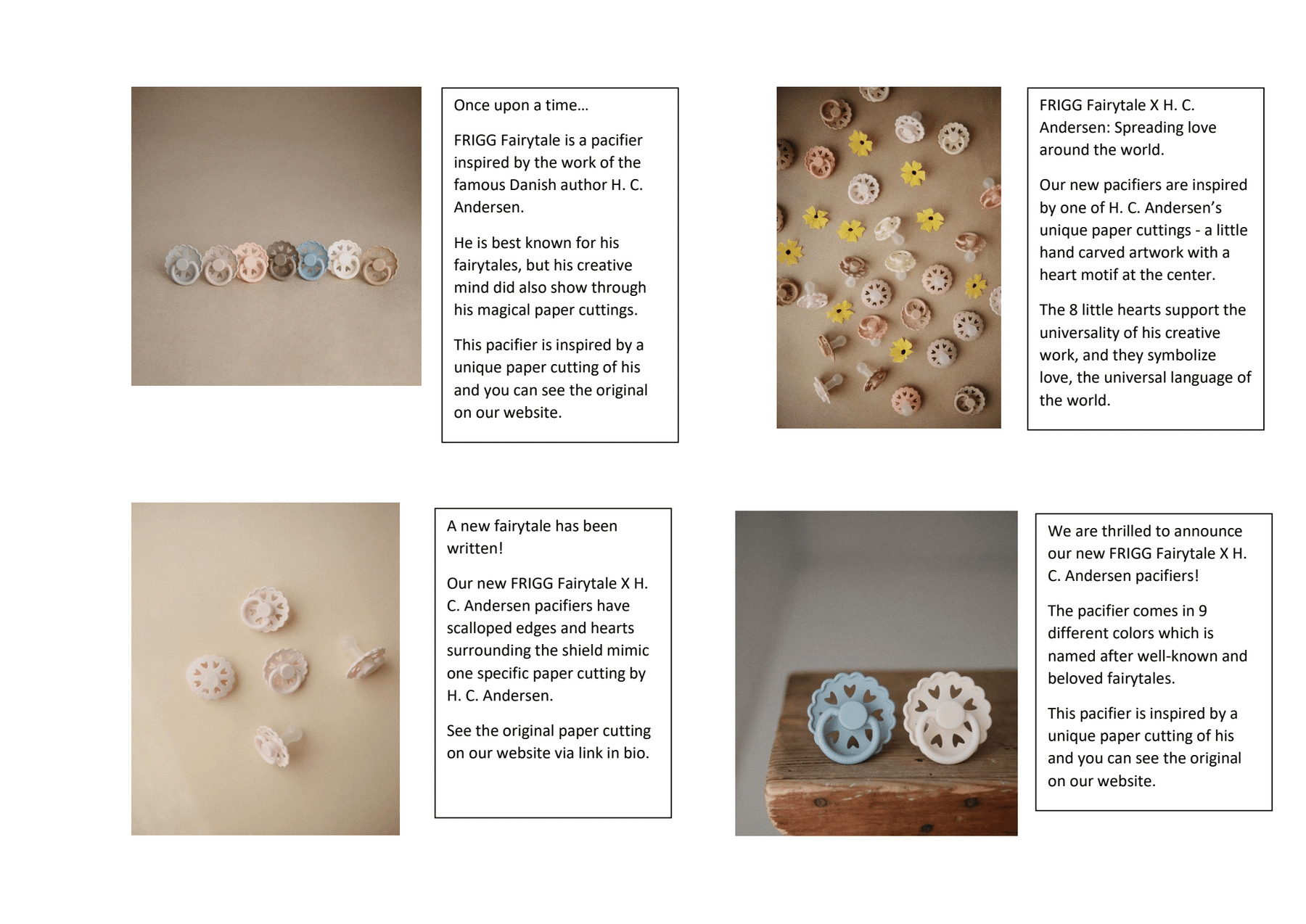 Once upon a time…

FRIGG Fairytale is a pacifier inspired by the work of the famous Danish author H. C. Andersen.

He is best known for his fairytales, but his creative mind did also show through his magical paper cuttings.

This pacifier is inspired by a unique paper cutting of his and you can see the original on our website.

FRIGG Fairytale X H. C. Andersen: Spreading love around the world.

Our new pacifiers are inspired by one of H. C. Andersen's unique paper cuttings - a little hand carved artwork with a heart motif at the center.

The 8 little hearts support the universality of his creative work, and they symbolize love, the universal language of the world.

A new fairytale has been written!

Our new FRIGG Fairytale X H. C. Andersen pacifiers have scalloped edges and hearts surrounding the shield mimic one specific paper cutting by H. C. Andersen.

See the original paper cutting on our website via link in bio.

We are thrilled to announce our new FRIGG Fairytale X H. C. Andersen pacifiers!

The pacifier comes in 9 different colors which is named after well-known and beloved fairytales.

This pacifier is inspired by a unique paper cutting of his and you can see the original on our website.