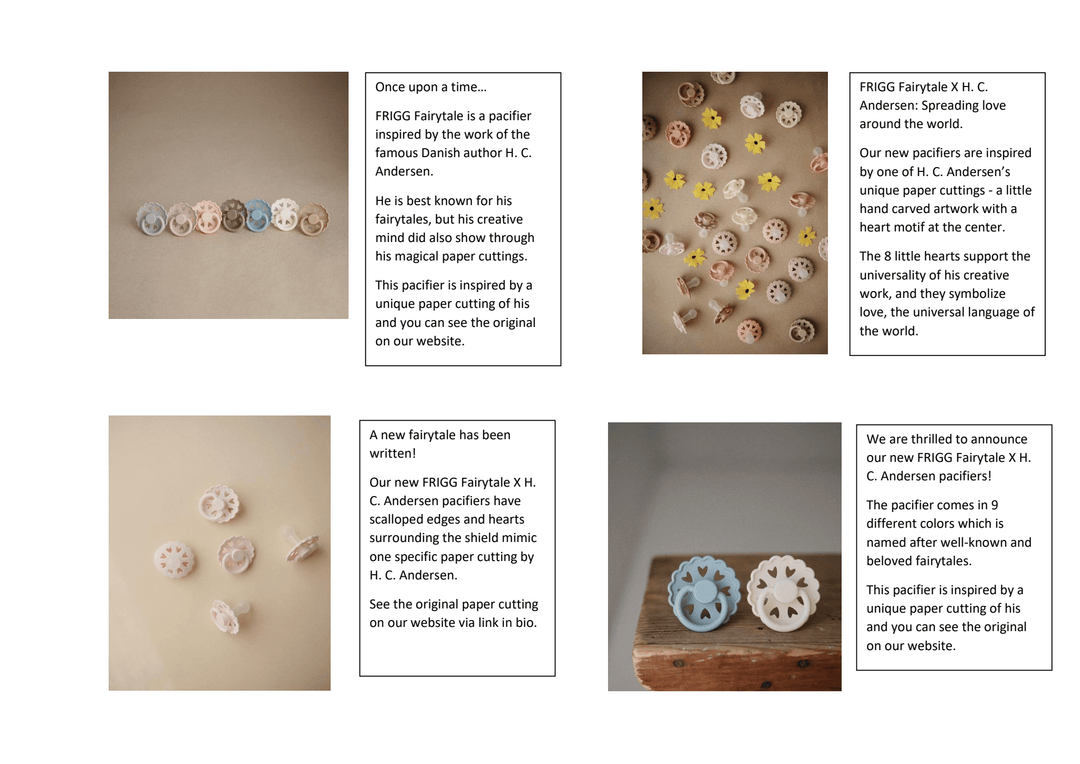 Once upon a time…

FRIGG Fairytale is a pacifier inspired by the work of the famous Danish author H. C. Andersen.

He is best known for his fairytales, but his creative mind did also show through his magical paper cuttings.

This pacifier is inspired by a unique paper cutting of his and you can see the original on our website.

FRIGG Fairytale X H. C. Andersen: Spreading love around the world.

Our new pacifiers are inspired by one of H. C. Andersen's unique paper cuttings - a little hand carved artwork with a heart motif at the center.

The 8 little hearts support the universality of his creative work, and they symbolize love, the universal language of the world.

A new fairytale has been written!

Our new FRIGG Fairytale X H. C. Andersen pacifiers have scalloped edges and hearts surrounding the shield mimic one specific paper cutting by H. C. Andersen.

See the original paper cutting on our website via link in bio.

We are thrilled to announce our new FRIGG Fairytale X H. C. Andersen pacifiers!

The pacifier comes in 9 different colors which is named after well-known and beloved fairytales.

This pacifier is inspired by a unique paper cutting of his and you can see the original on our website.