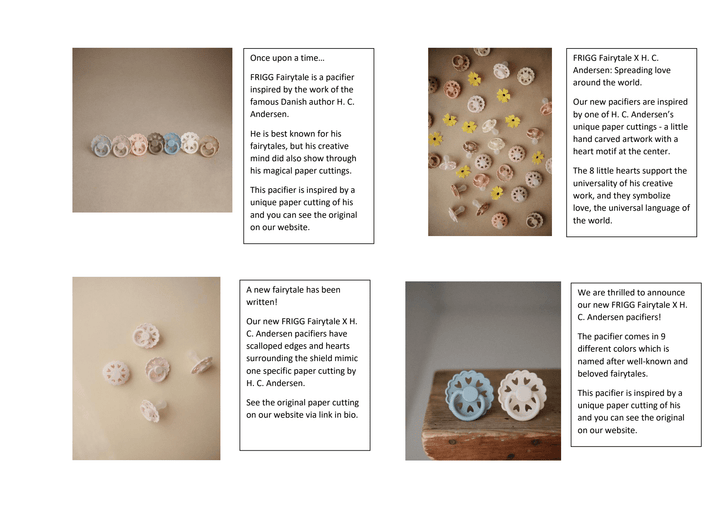 Once upon a time...

FRIGG Fairytale is a pacifier inspired by the work of the famous Danish author H. C. Andersen.

He is best known for his fairytales, but his creative mind did also show through his magical paper cuttings.

This pacifier is inspired by a unique paper cutting of his and you can see the original on our website.

FRIGG Fairytale X H. C. Andersen: Spreading love around the world.

Our new pacifiers are inspired by one of H. C. Andersen's unique paper cuttings - a little hand carved artwork with a heart motif at the center.

The 8 little hearts support the universality of his creative work, and they symbolize love, the universal language of the world.

A new fairytale has been written!

Our new FRIGG Fairytale X H. C. Andersen pacifiers have scalloped edges and hearts surrounding the shield mimic one specific paper cutting by H. C. Andersen.

See the original paper cutting on our website via link in bio.

We are thrilled to announce our new FRIGG Fairytale X H. C. Andersen pacifiers!

The pacifier comes in 9 different colors which is named after well-known and beloved fairytales.

This pacifier is inspired by a unique paper cutting of his and you can see the original on our website.